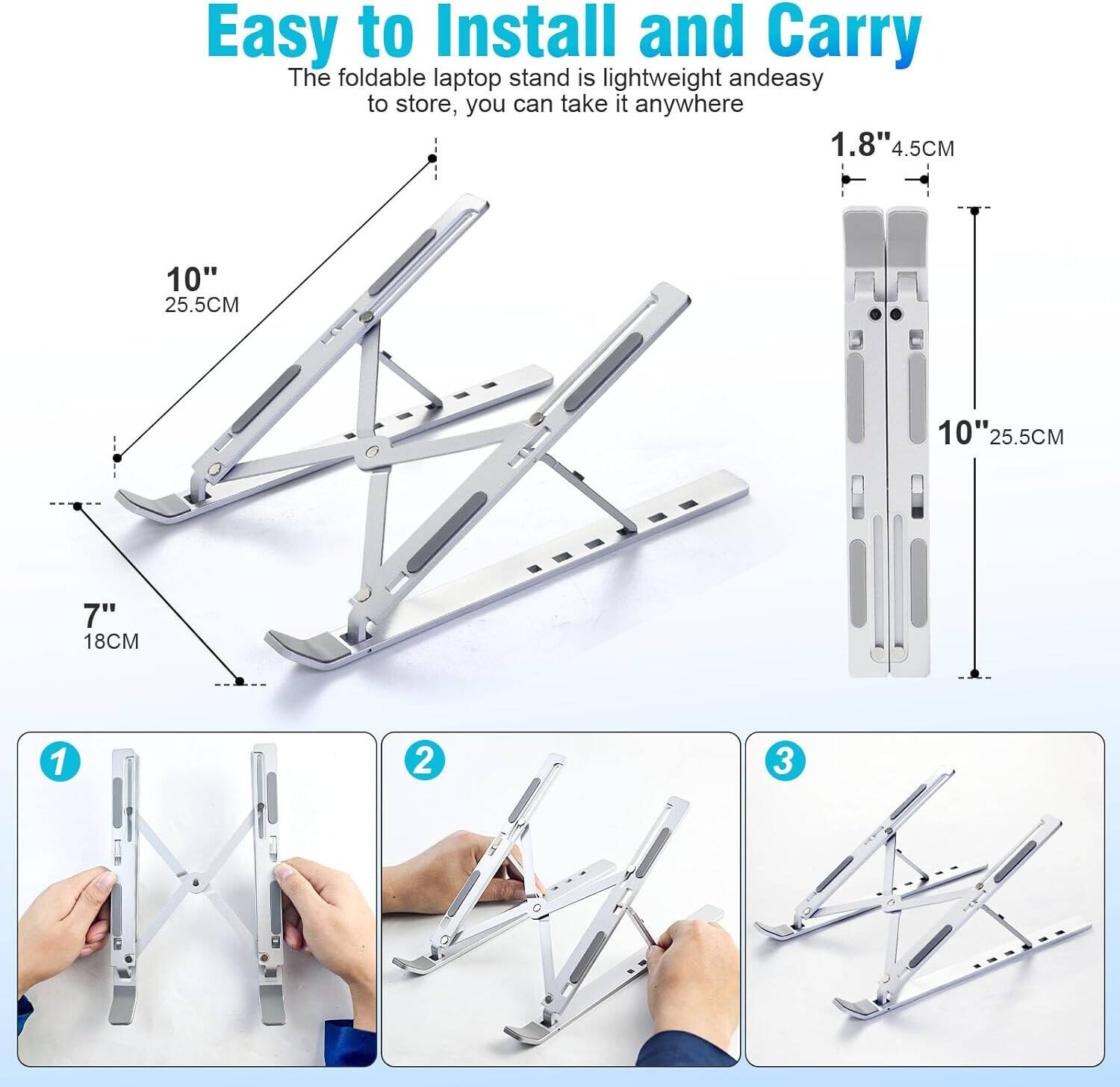 Easy to Install and Carry

The foldable laptop stand is lightweight andeasy to store, you can take it anywhere

10"
25.5CM

7"
18CM

1.8" 4.5CM

10" 25.5CM

1

2

3